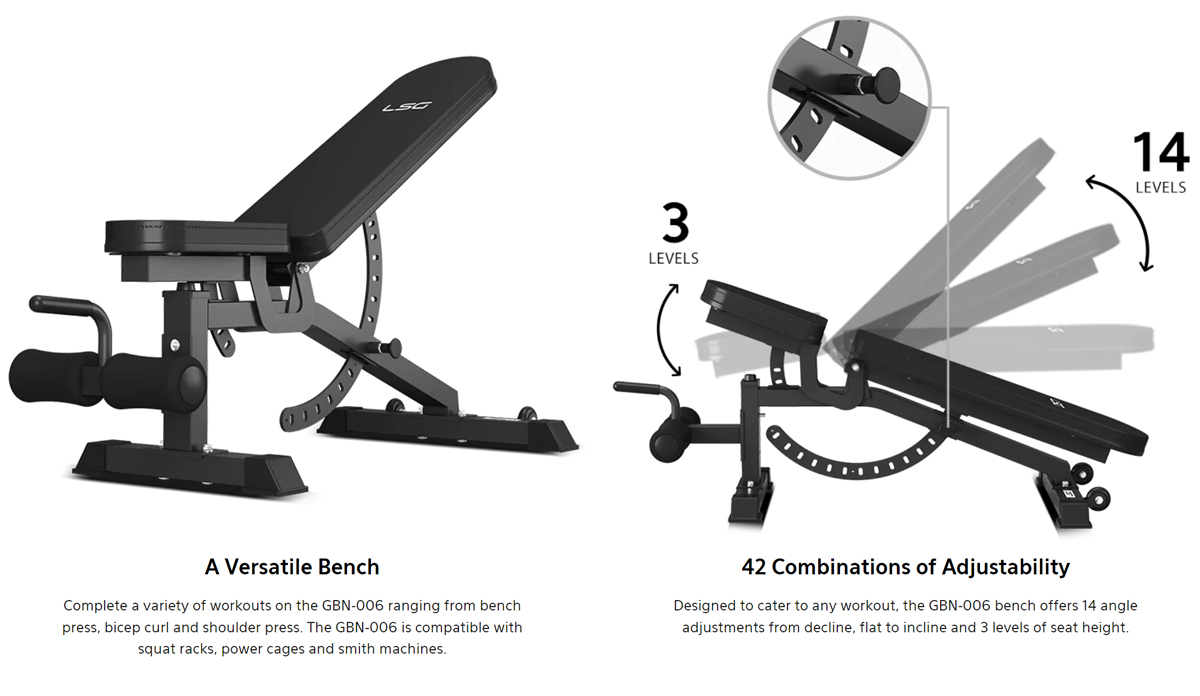 LSG

A Versatile Bench

Complete a variety of workouts on the GBN-006 ranging from bench press, bicep curl and shoulder press. The GBN-006 is compatible with squat racks, power cages and smith machines.

3
LEVELS

14
LEVELS

42 Combinations of Adjustability

Designed to cater to any workout, the GBN-006 bench offers 14 angle adjustments from decline, flat to incline and 3 levels of seat height.